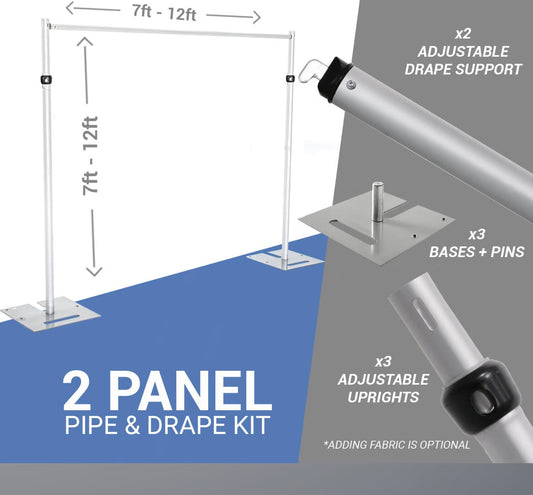 7ft - 12ft

7ft - 12ft

x2
ADJUSTABLE
DRAPE SUPPORT

x3
BASES + PINS

x3
ADJUSTABLE
UPRIGHTS

2 PANEL
PIPE & DRAPE KIT

*ADDING FABRIC IS OPTIONAL